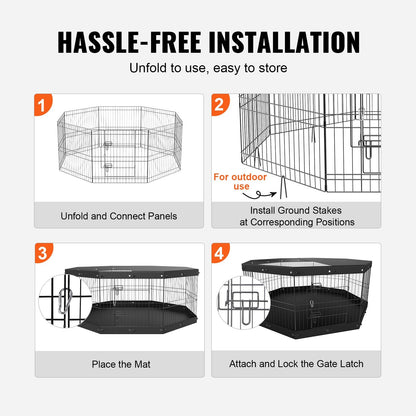 HASSLE-FREE INSTALLATION

Unfold to use, easy to store

1

Unfold and Connect Panels

2

For outdoor use

Install Ground Stakes at Corresponding Positions

3

Place the Mat

4

Attach and Lock the Gate Latch